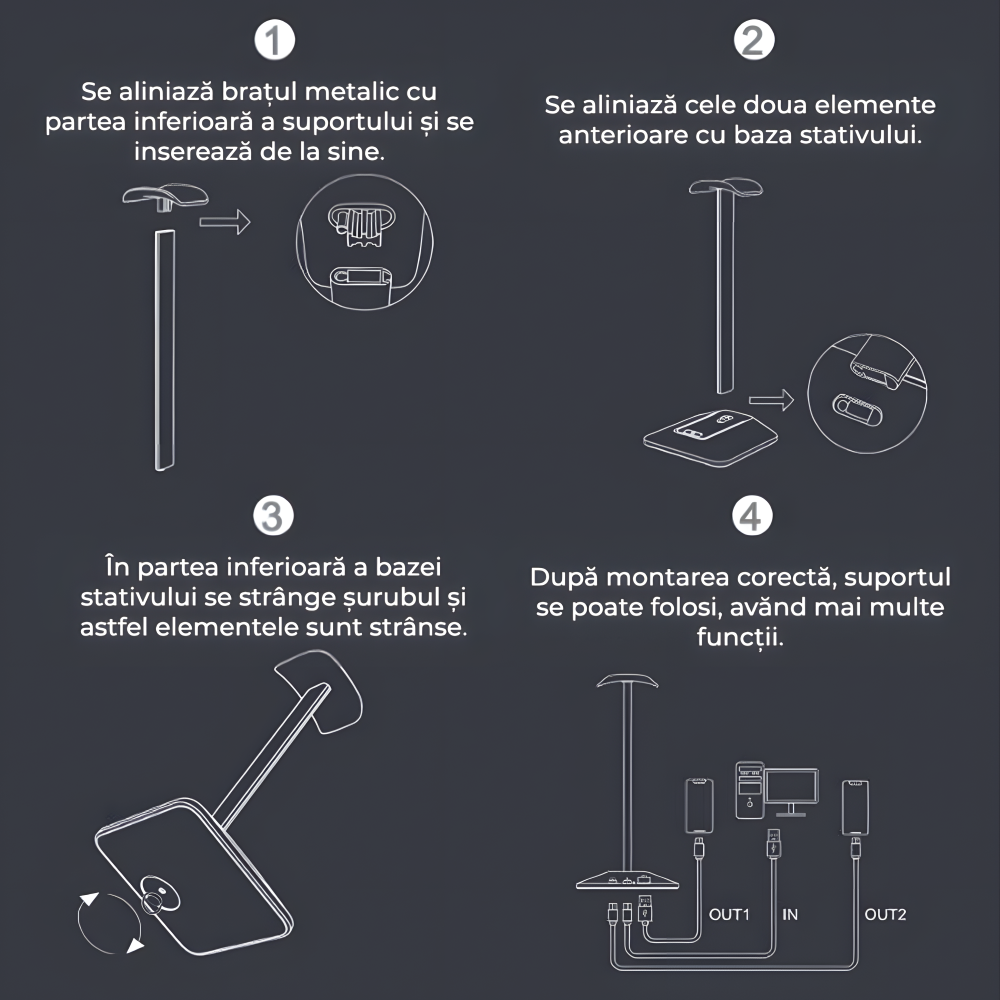 1

Se aliniază brațul metalic cu partea inferioară a suportului și se inserează de la sine.

2

Se aliniază cele doua elemente anterioare cu baza stativului.

3

În partea inferioară a bazei stativului se strânge șurubul și astfel elementele sunt strânse.

4

După montarea corectă, suportul se poate folosi, având mai multe funcții.

OUT1 IN OUT2