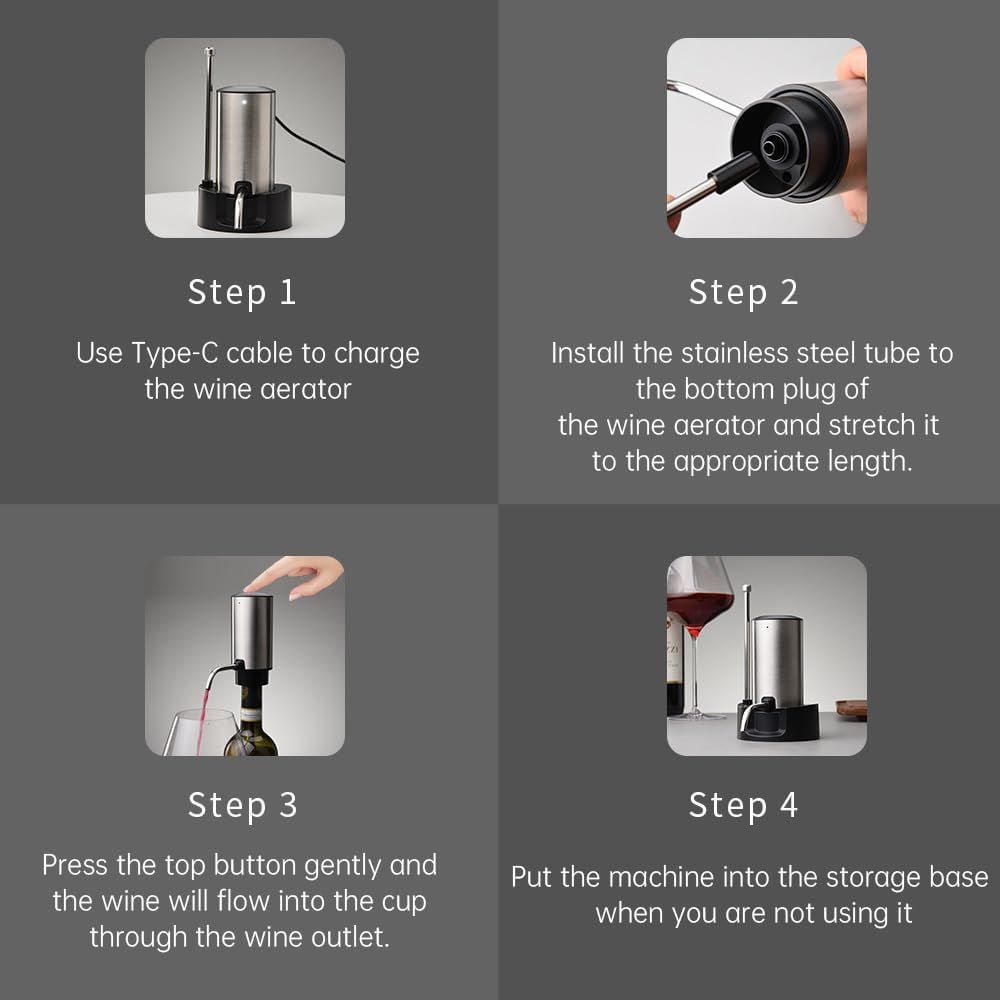 Step 1

Use Type-C cable to charge the wine aerator

Step 2

Install the stainless steel tube to the bottom plug of the wine aerator and stretch it to the appropriate length.

Step 3

Press the top button gently and the wine will flow into the cup through the wine outlet.

Step 4

Put the machine into the storage base when you are not using it