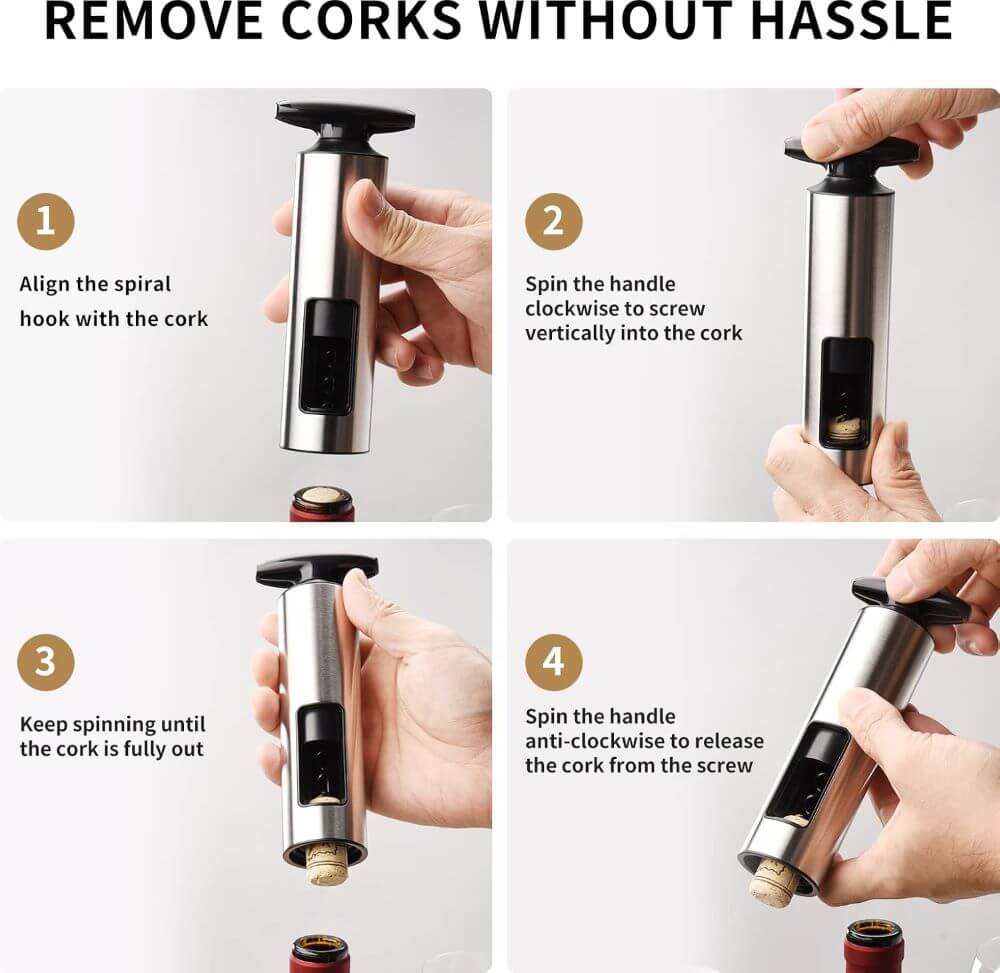 REMOVE CORKS WITHOUT HASSLE

1

Align the spiral hook with the cork

2

Spin the handle clockwise to screw vertically into the cork

3

Keep spinning until the cork is fully out

4

Spin the handle anti-clockwise to release the cork from the screw